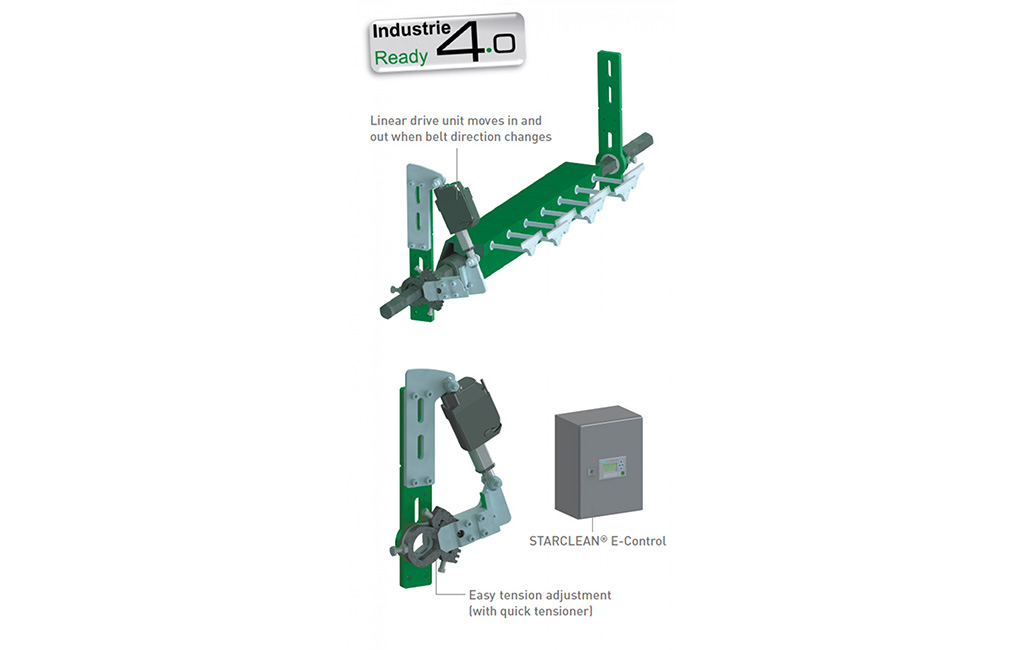 Industrie Ready 4.0

Linear drive unit moves in and out when belt direction changes

STARCLEAN® E-Control

Easy tension adjustment (with quick tensioner)